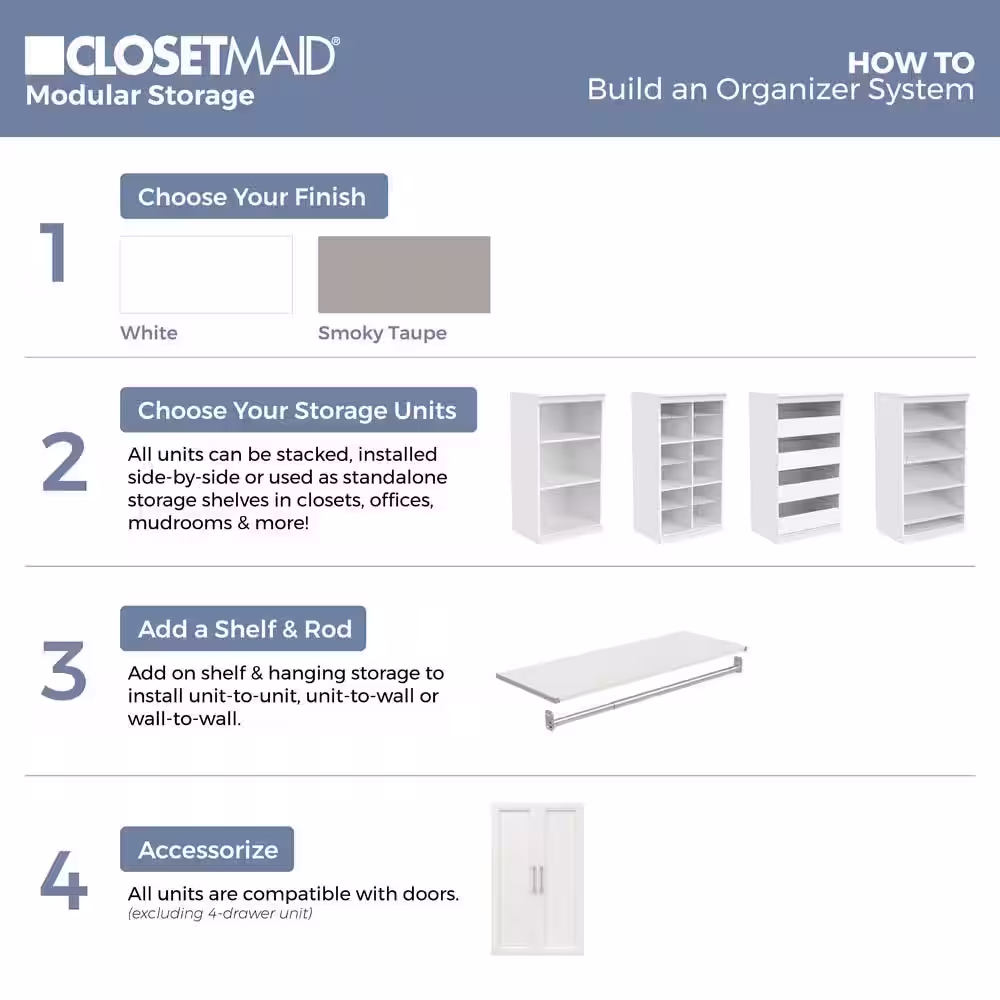 CLOSETMAID®
Modular Storage

HOW TO
Build an Organizer System

1

Choose Your Finish

White

Smoky Taupe

2

Choose Your Storage Units

All units can be stacked, installed side-by-side or used as standalone storage shelves in closets, offices, mudrooms & more!

3

Add a Shelf & Rod

Add on shelf & hanging storage to install unit-to-unit, unit-to-wall or wall-to-wall.

4

Accessorize

All units are compatible with doors.
(excluding 4-drawer unit)