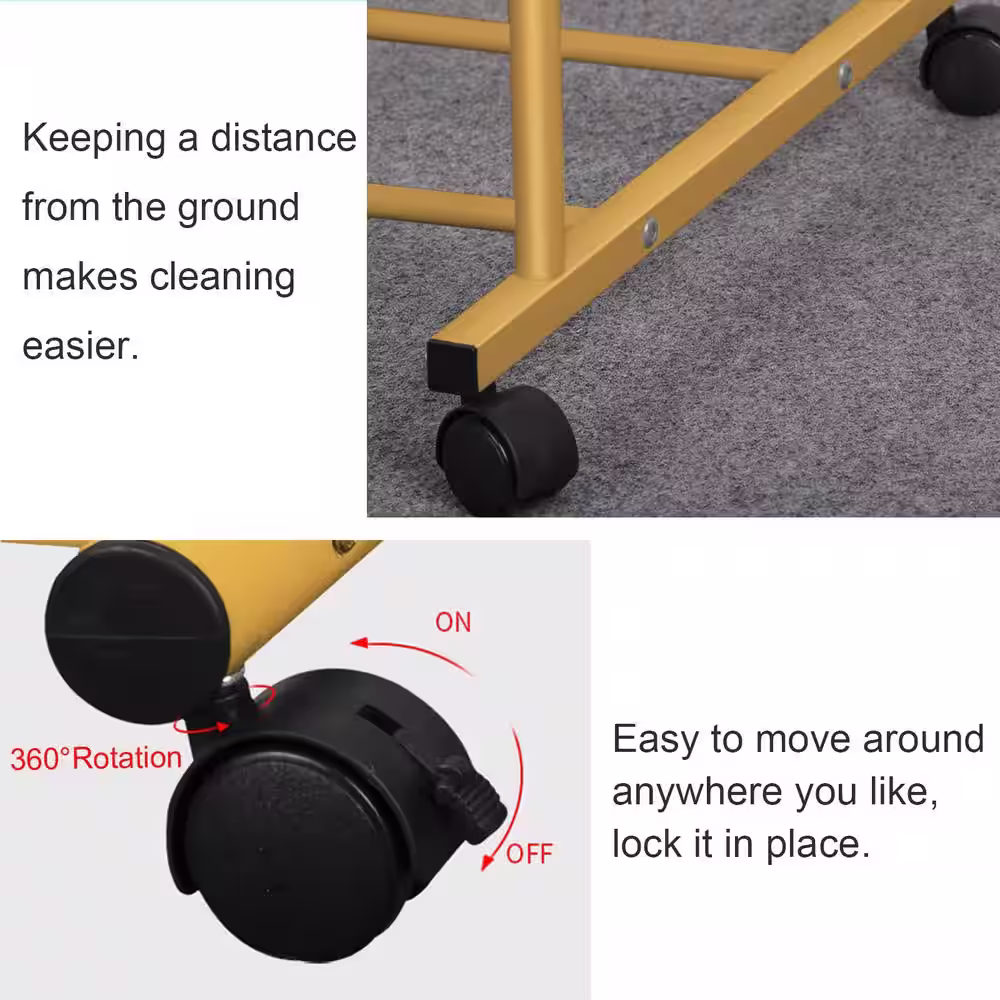 Keeping a distance from the ground makes cleaning easier.

ON

360°Rotation

OFF

Easy to move around anywhere you like, lock it in place.