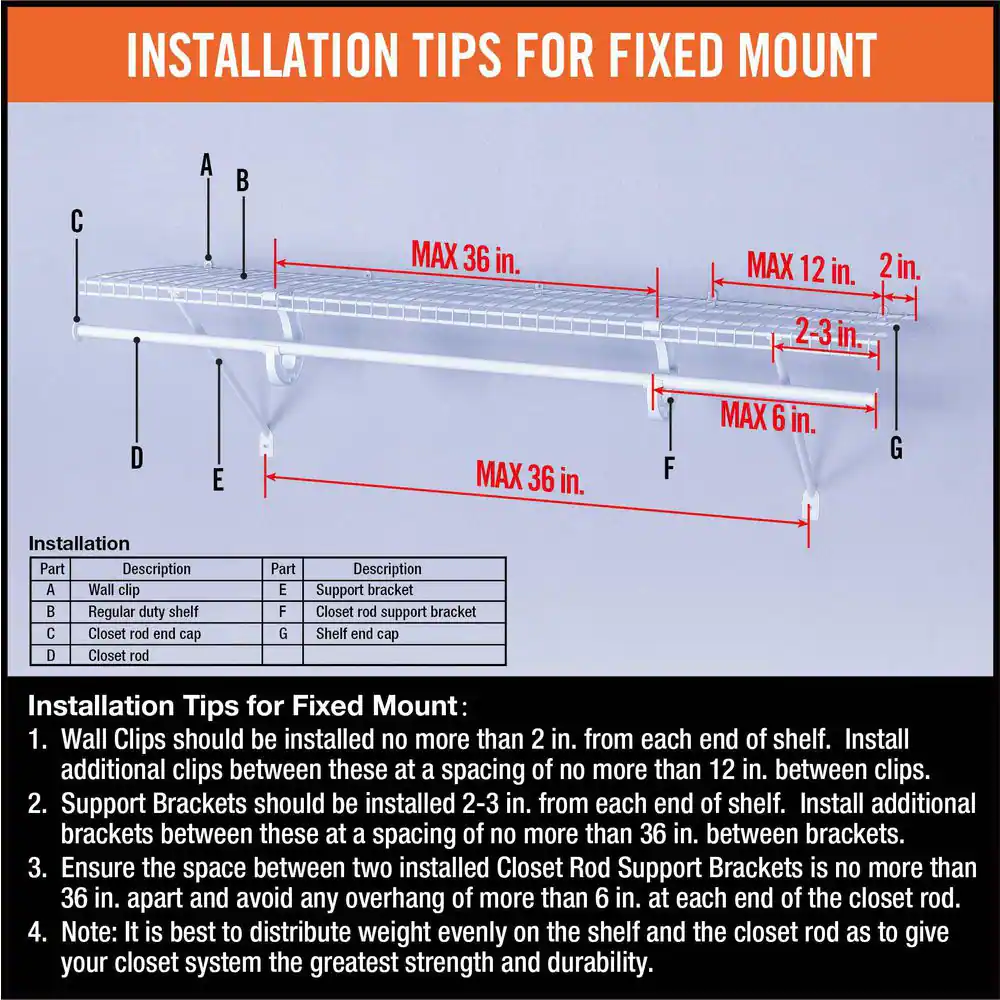 INSTALLATION TIPS FOR FIXED MOUNT

A
B
C
MAX 36 in.
MAX 12 in.
2 in.
2-3 in.
MAX 6 in.
D
E
F
G
MAX 36 in.

Installation

| Part | Description | Part | Description |
|---|---|---|---|
| A | Wall clip | E | Support bracket |
| B | Regular duty shelf | F | Closet rod support bracket |
| C | Closet rod end cap | G | Shelf end cap |
| D | Closet rod | | |

Installation Tips for Fixed Mount:
1. Wall Clips should be installed no more than 2 in. from each end of shelf. Install additional clips between these at a spacing of no more than 12 in. between clips.
2. Support Brackets should be installed 2-3 in. from each end of shelf. Install additional brackets between these at a spacing of no more than 36 in. between brackets.
3. Ensure the space between two installed Closet Rod Support Brackets is no more than 36 in. apart and avoid any overhang of more than 6 in. at each end of the closet rod.
4. Note: It is best to distribute weight evenly on the shelf and the closet rod as to give your closet system the greatest strength and durability.