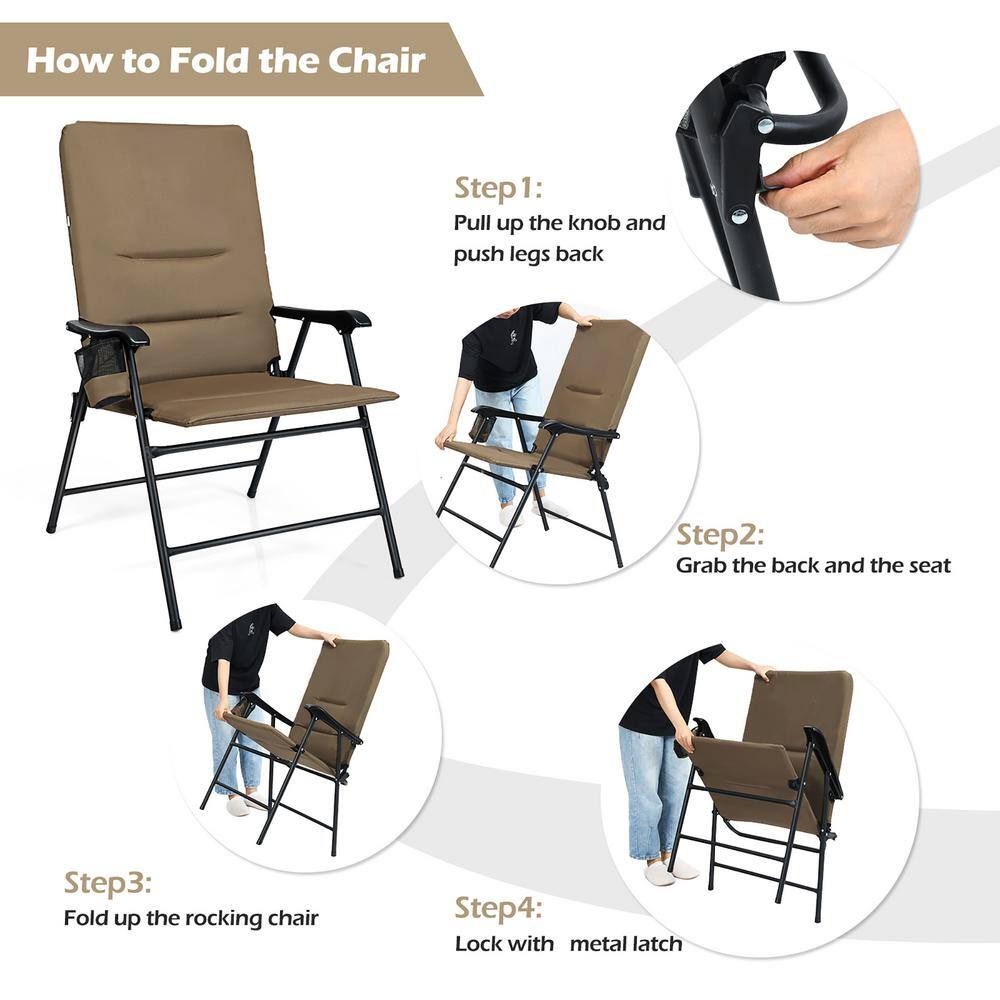 How to Fold the Chair

Step1:
Pull up the knob and push legs back

Step2:
Grab the back and the seat

Step3:
Fold up the rocking chair

Step4:
Lock with metal latch