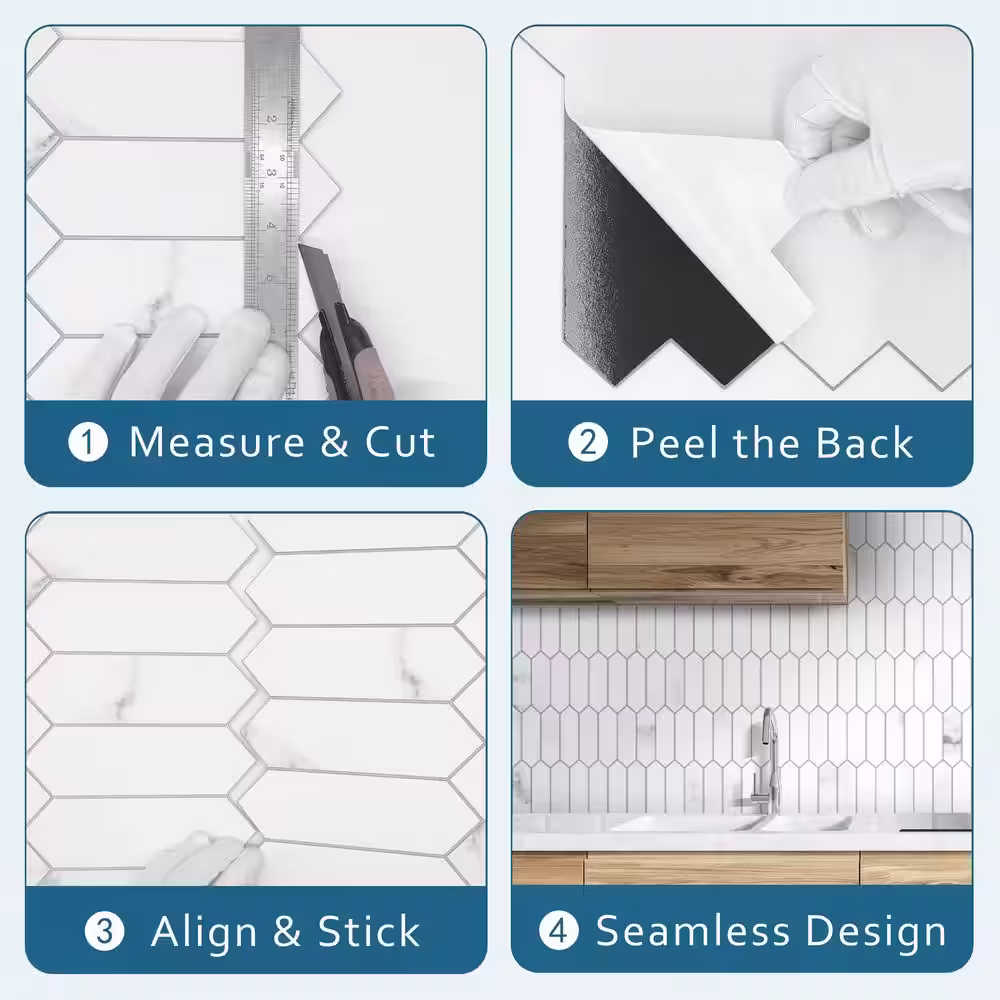 1 Measure & Cut

2 Peel the Back

3 Align & Stick

4 Seamless Design