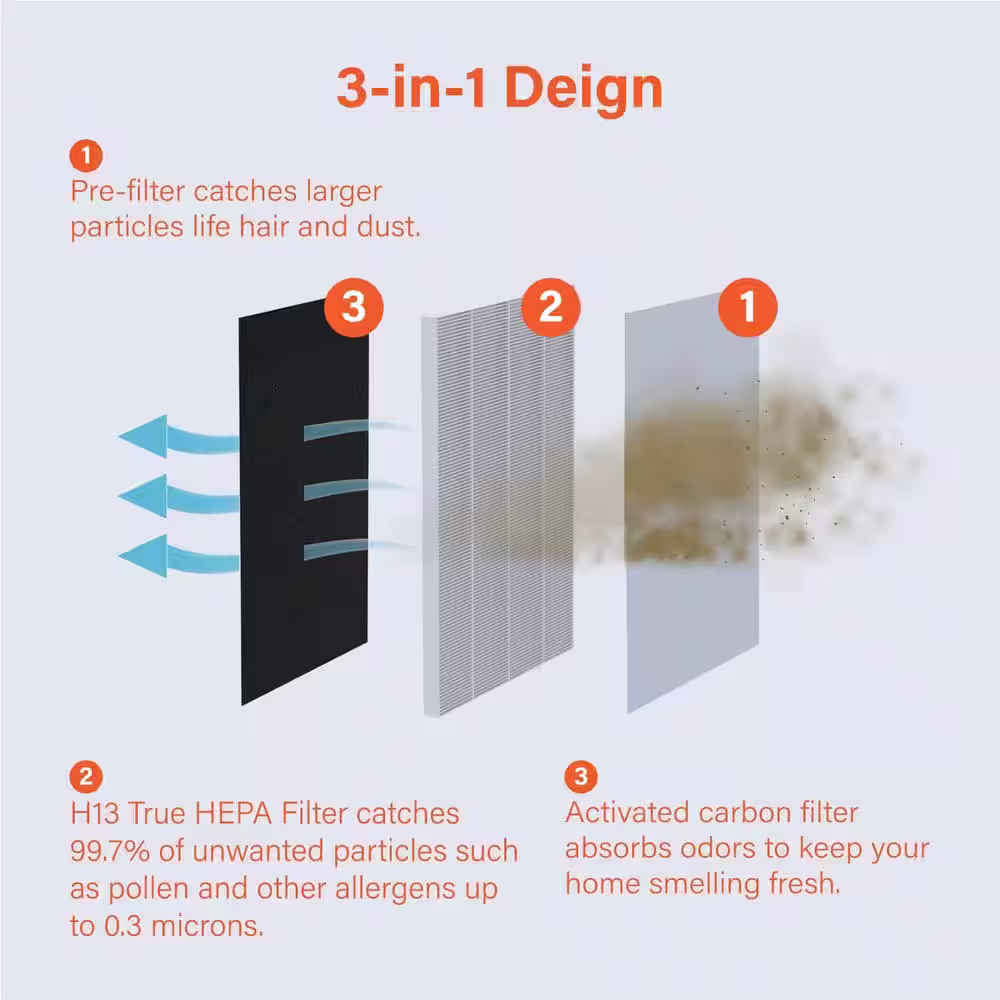 3-in-1 Deign

1
Pre-filter catches larger particles life hair and dust.

3

2

1

2
H13 True HEPA Filter catches 99.7% of unwanted particles such as pollen and other allergens up to 0.3 microns.

3
Activated carbon filter absorbs odors to keep your home smelling fresh.