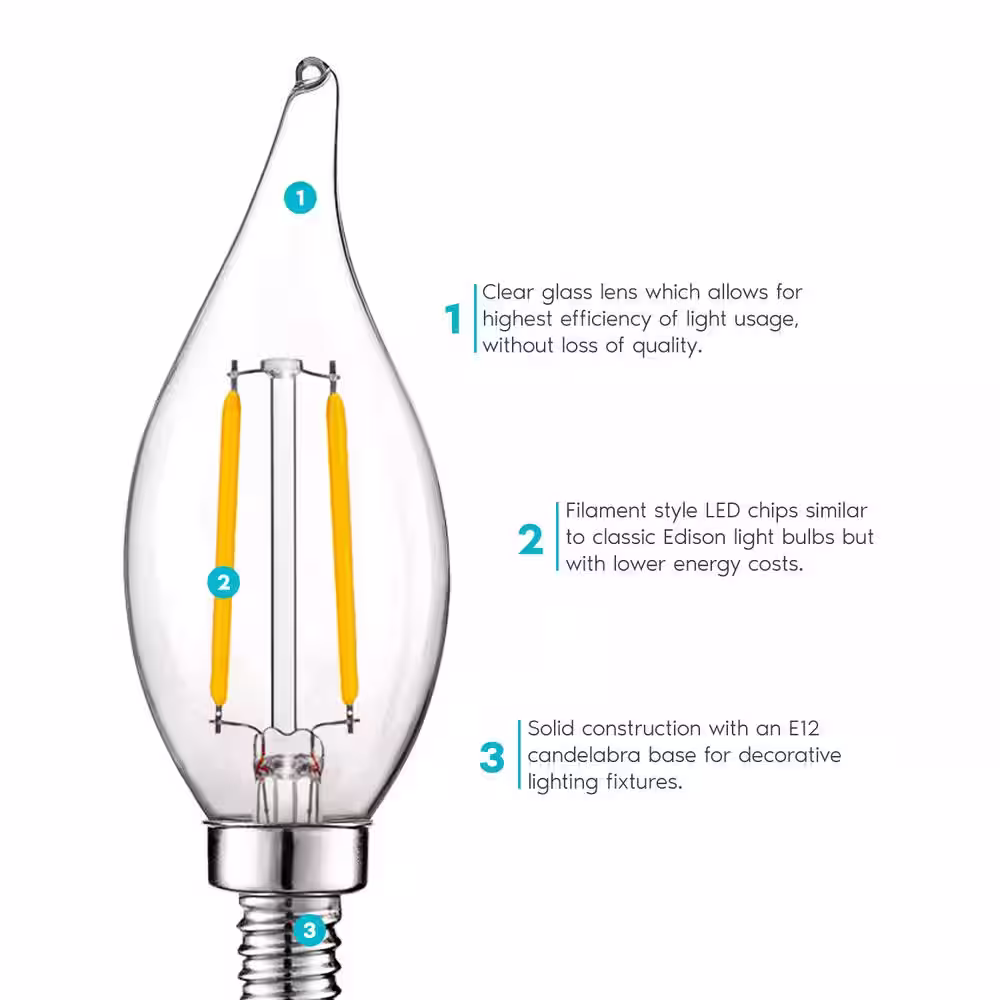 1

2

3

1 Clear glass lens which allows for highest efficiency of light usage, without loss of quality.

2 Filament style LED chips similar to classic Edison light bulbs but with lower energy costs.

3 Solid construction with an E12 candelabra base for decorative lighting fixtures.