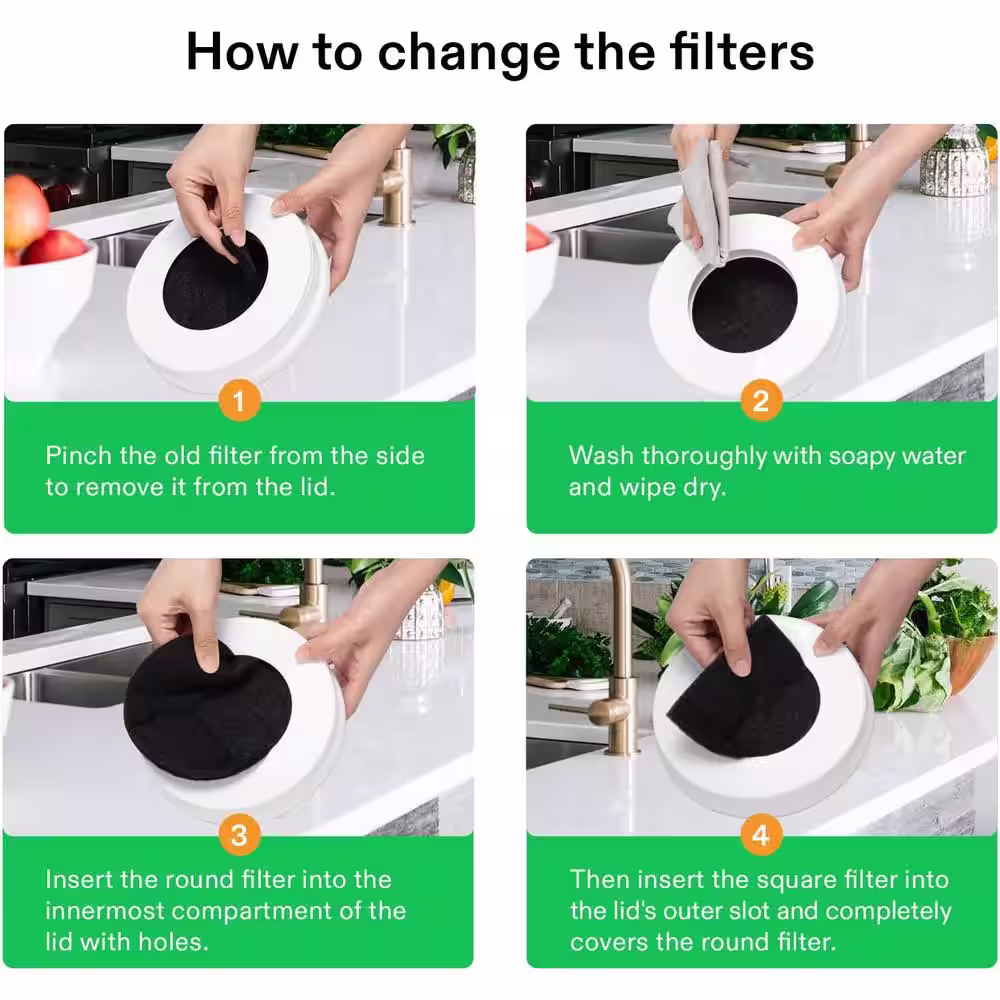 How to change the filters

1

Pinch the old filter from the side to remove it from the lid.

2

Wash thoroughly with soapy water and wipe dry.

3

Insert the round filter into the innermost compartment of the lid with holes.

4

Then insert the square filter into the lid's outer slot and completely covers the round filter.