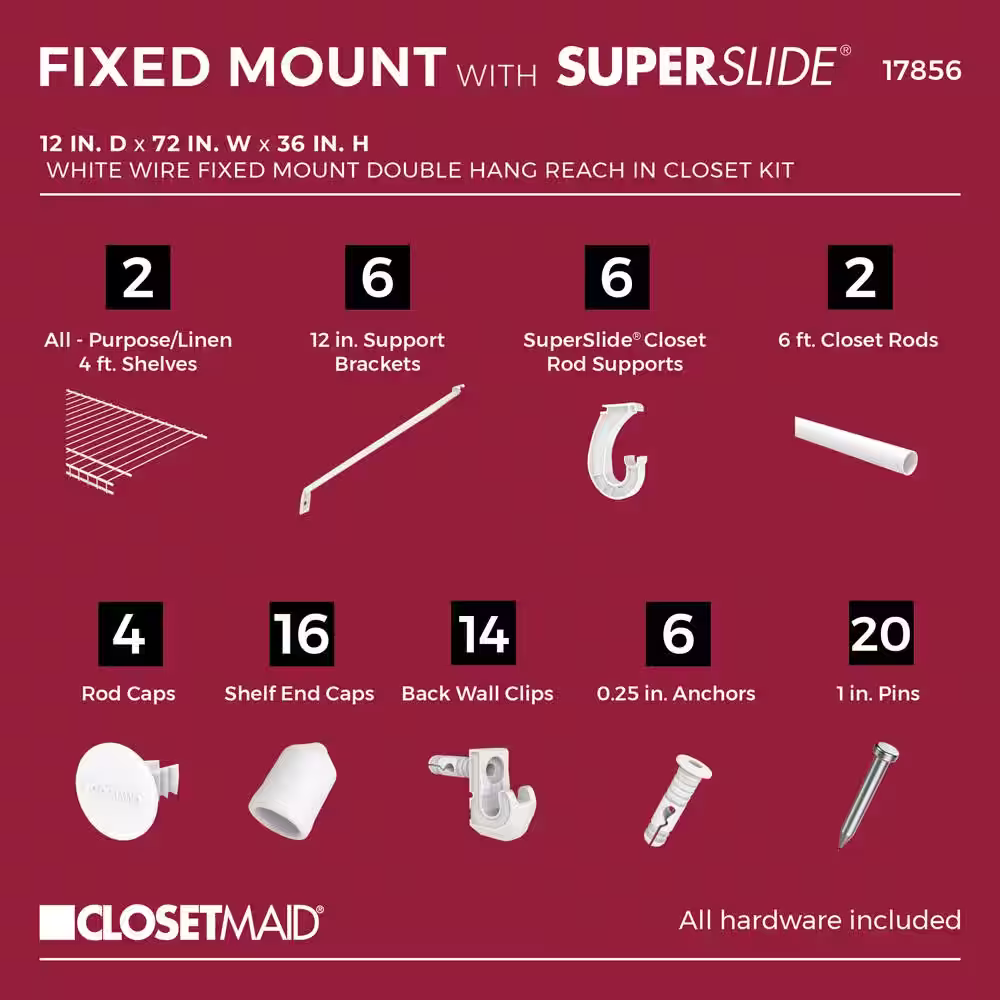 FIXED MOUNT WITH SUPERSLIDE® 17856

12 IN. D x 72 IN. W x 36 IN. H
WHITE WIRE FIXED MOUNT DOUBLE HANG REACH IN CLOSET KIT

2
All - Purpose/Linen 4 ft. Shelves

6
12 in. Support Brackets

6
SuperSlide® Closet Rod Supports

2
6 ft. Closet Rods

4
Rod Caps

16
Shelf End Caps

14
Back Wall Clips

6
0.25 in. Anchors

20
1 in. Pins

CLOSETMAID®

All hardware included