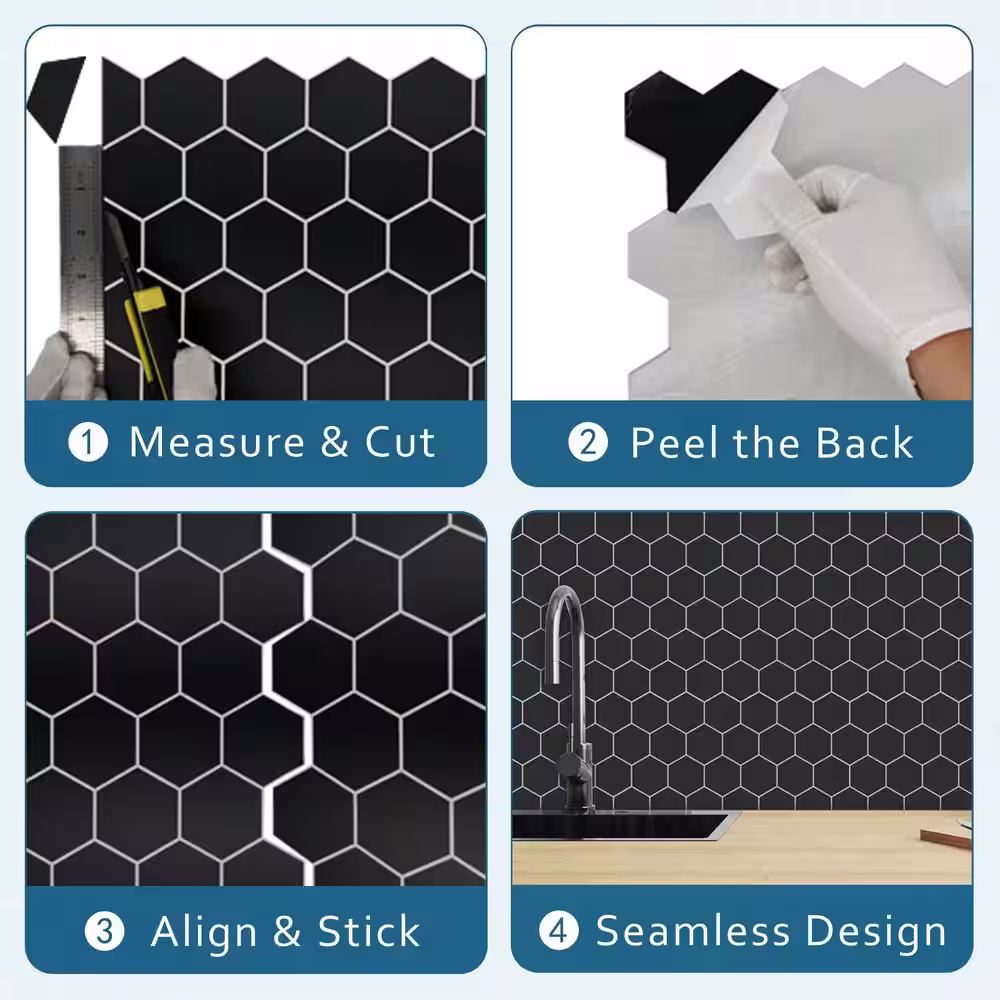 1 Measure & Cut

2 Peel the Back

3 Align & Stick

4 Seamless Design