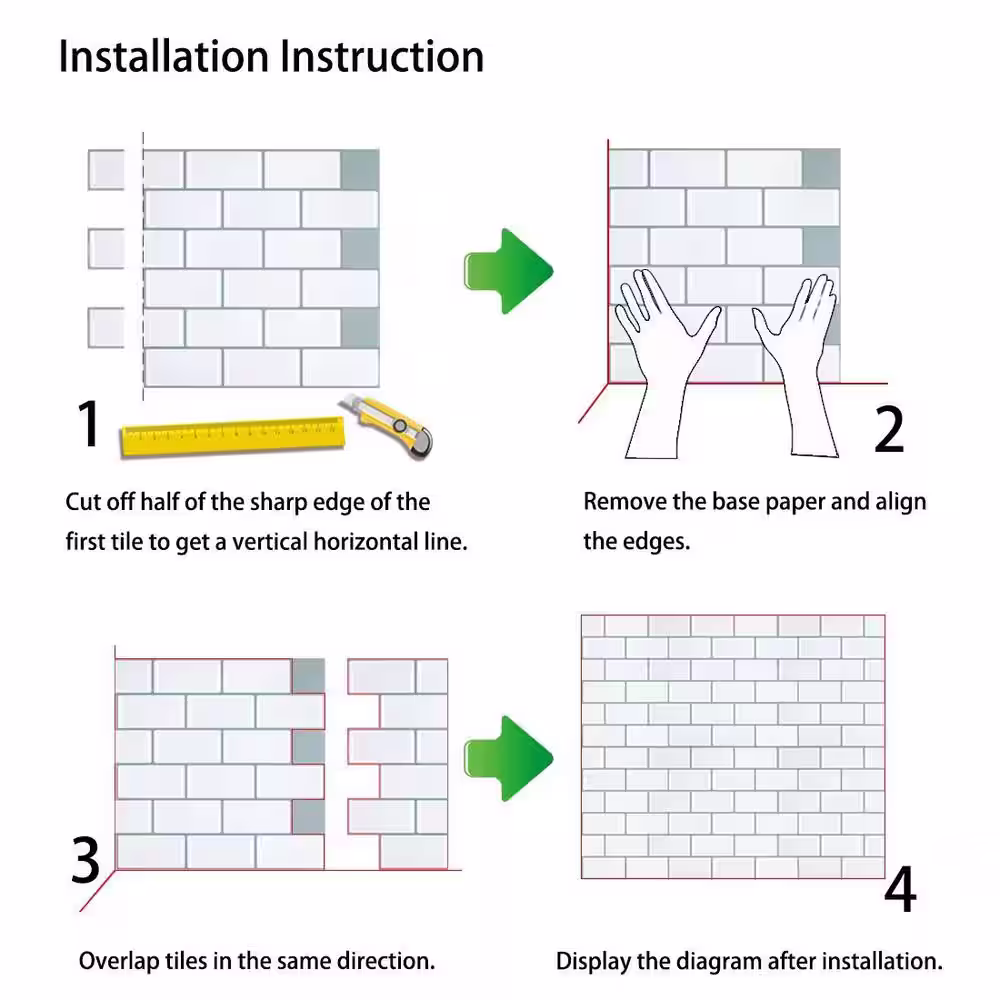 Installation Instruction

1

Cut off half of the sharp edge of the first tile to get a vertical horizontal line.

2

Remove the base paper and align the edges.

3

Overlap tiles in the same direction.

4

Display the diagram after installation.