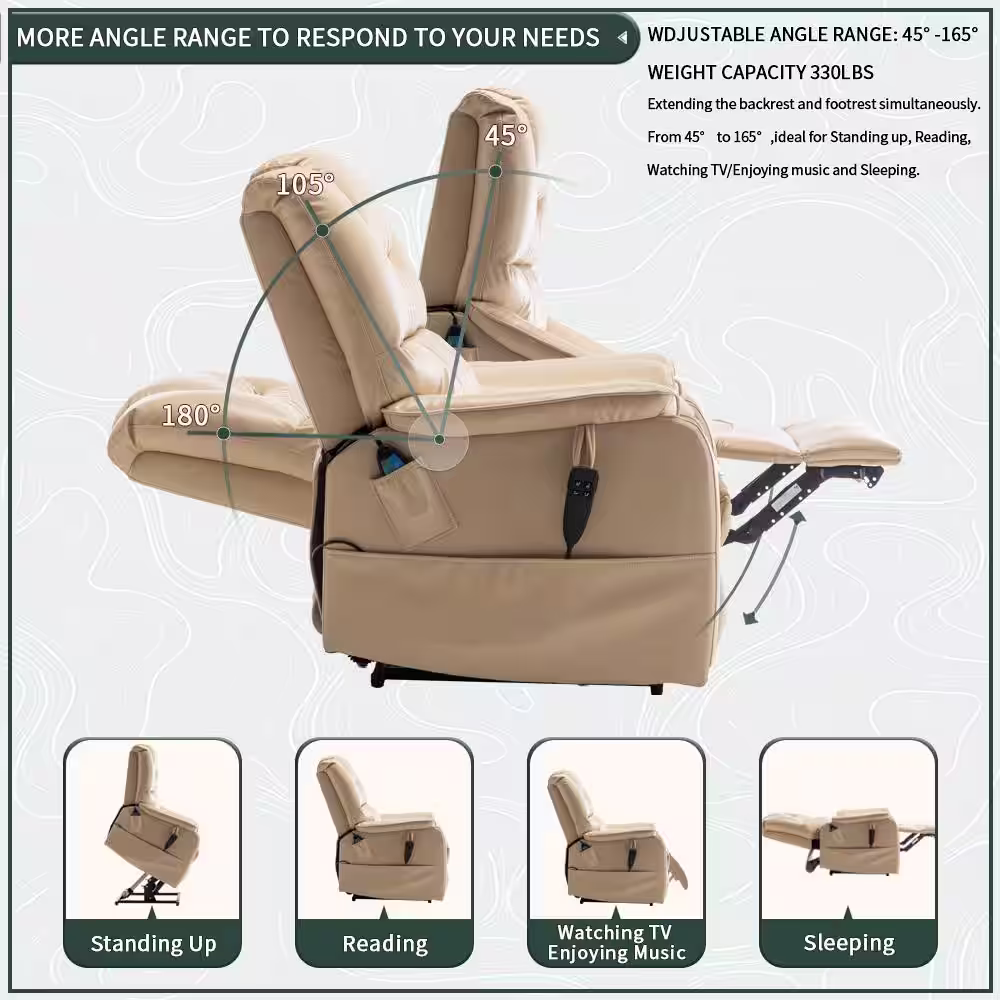 MORE ANGLE RANGE TO RESPOND TO YOUR NEEDS

WDJUSTABLE ANGLE RANGE: 45° -165°

WEIGHT CAPACITY 330LBS

Extending the backrest and footrest simultaneously. From 45° to 165° ,ideal for Standing up, Reading, Watching TV/Enjoying music and Sleeping.

45°

105°

180°

Standing Up

Reading

Watching TV Enjoying Music

Sleeping