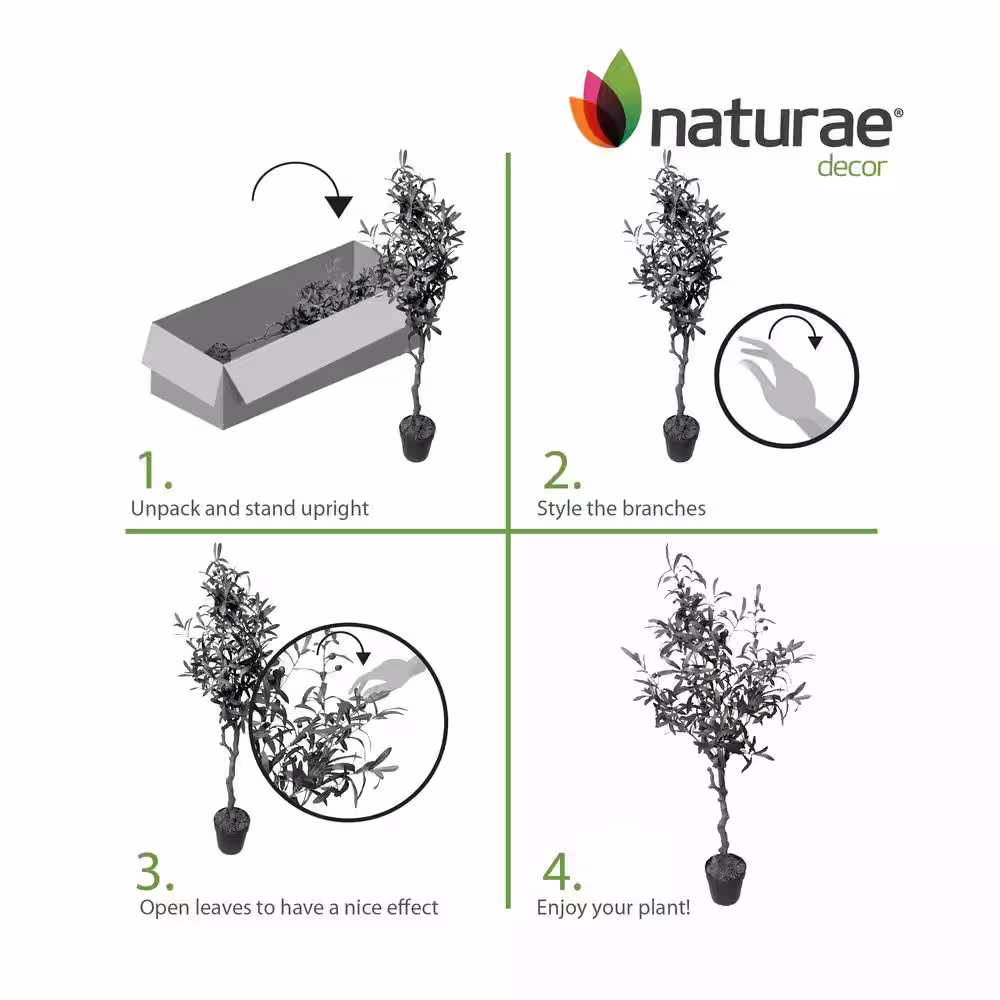 naturae®
decor

1.
Unpack and stand upright

2.
Style the branches

3.
Open leaves to have a nice effect

4.
Enjoy your plant!