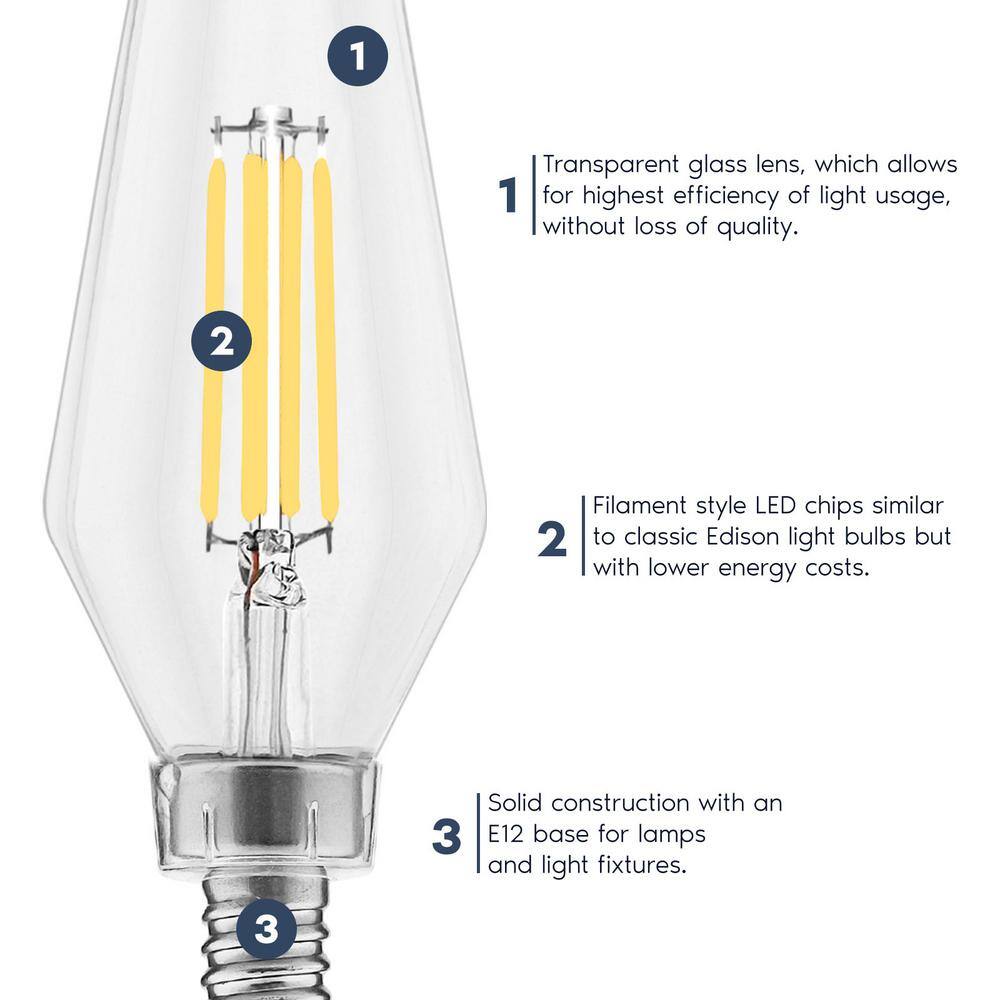 1

2

3

1 Transparent glass lens, which allows for highest efficiency of light usage, without loss of quality.

2 Filament style LED chips similar to classic Edison light bulbs but with lower energy costs.

3 Solid construction with an E12 base for lamps and light fixtures.