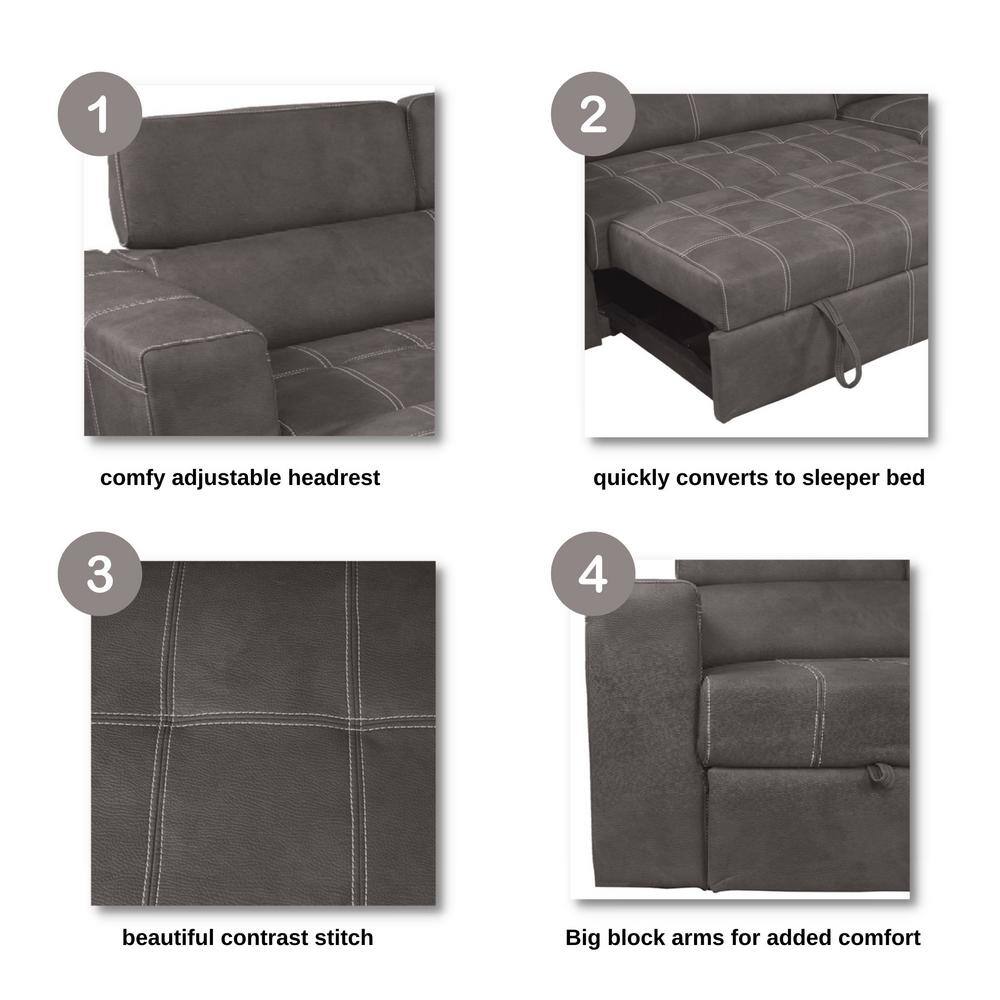 1

comfy adjustable headrest

2

quickly converts to sleeper bed

3

beautiful contrast stitch

4

Big block arms for added comfort