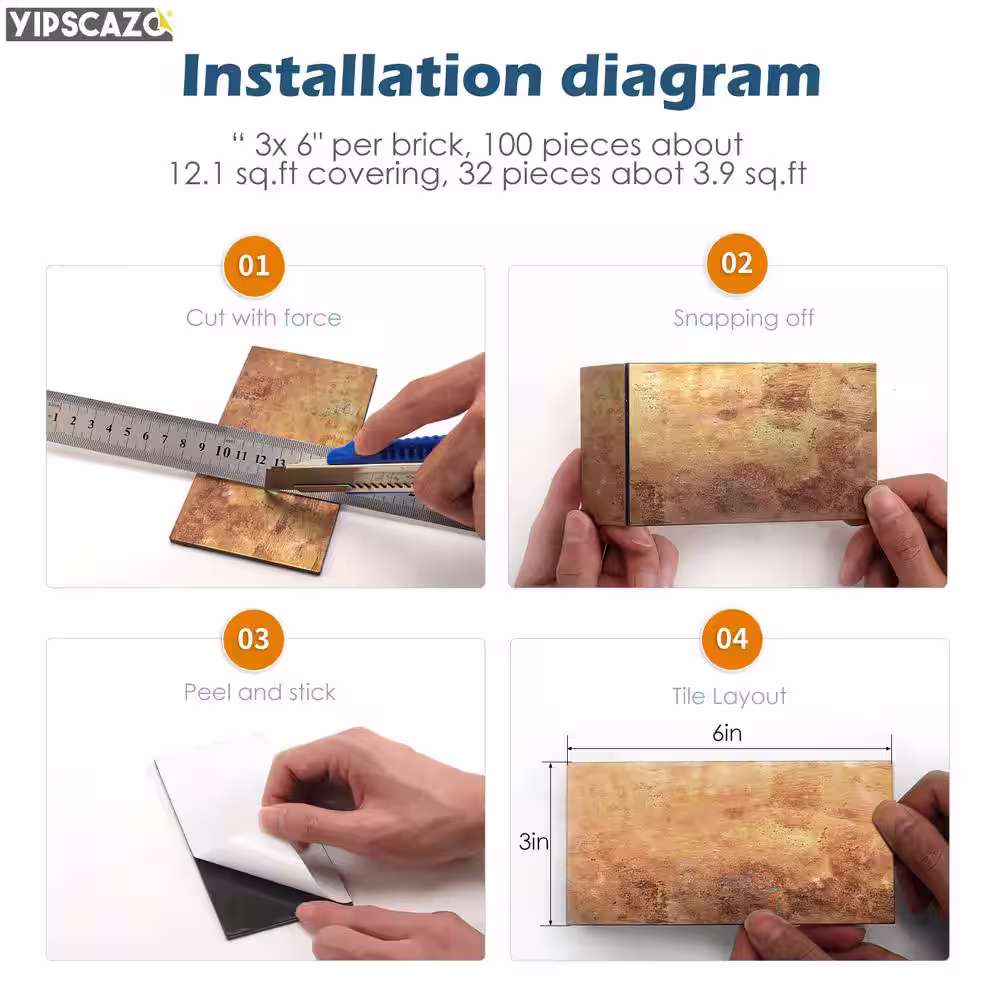 YIPSCAZO

Installation diagram

“ 3x 6" per brick, 100 pieces about 12.1 sq.ft covering, 32 pieces abot 3.9 sq.ft

01
Cut with force

1 2 3 4 5 6 7 8 9 10 11 12 13

02
Snapping off

03
Peel and stick

04
Tile Layout

6in

3in