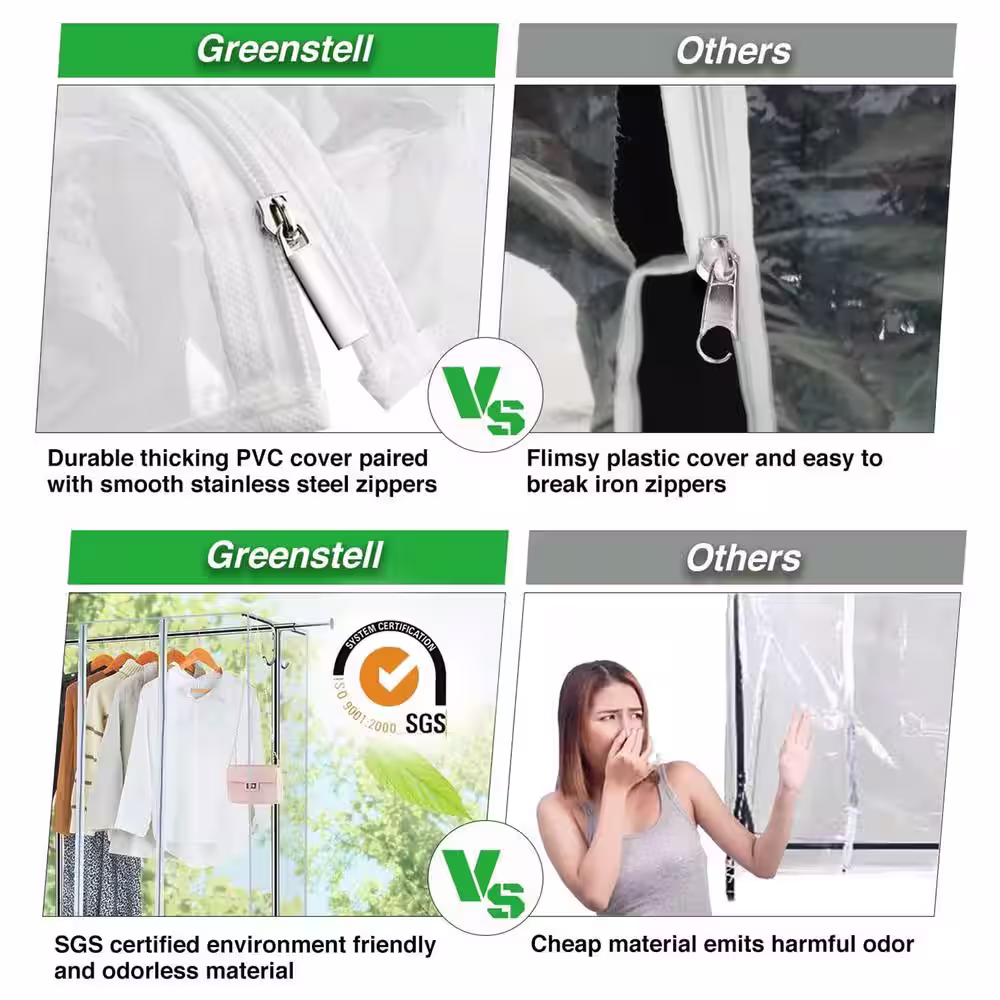 Greenstell

Others

VS

Durable thicking PVC cover paired with smooth stainless steel zippers

Flimsy plastic cover and easy to break iron zippers

Greenstell

Others

SYSTEM CERTIFICATION
ISO 9001:2000 SGS

VS

SGS certified environment friendly and odorless material

Cheap material emits harmful odor