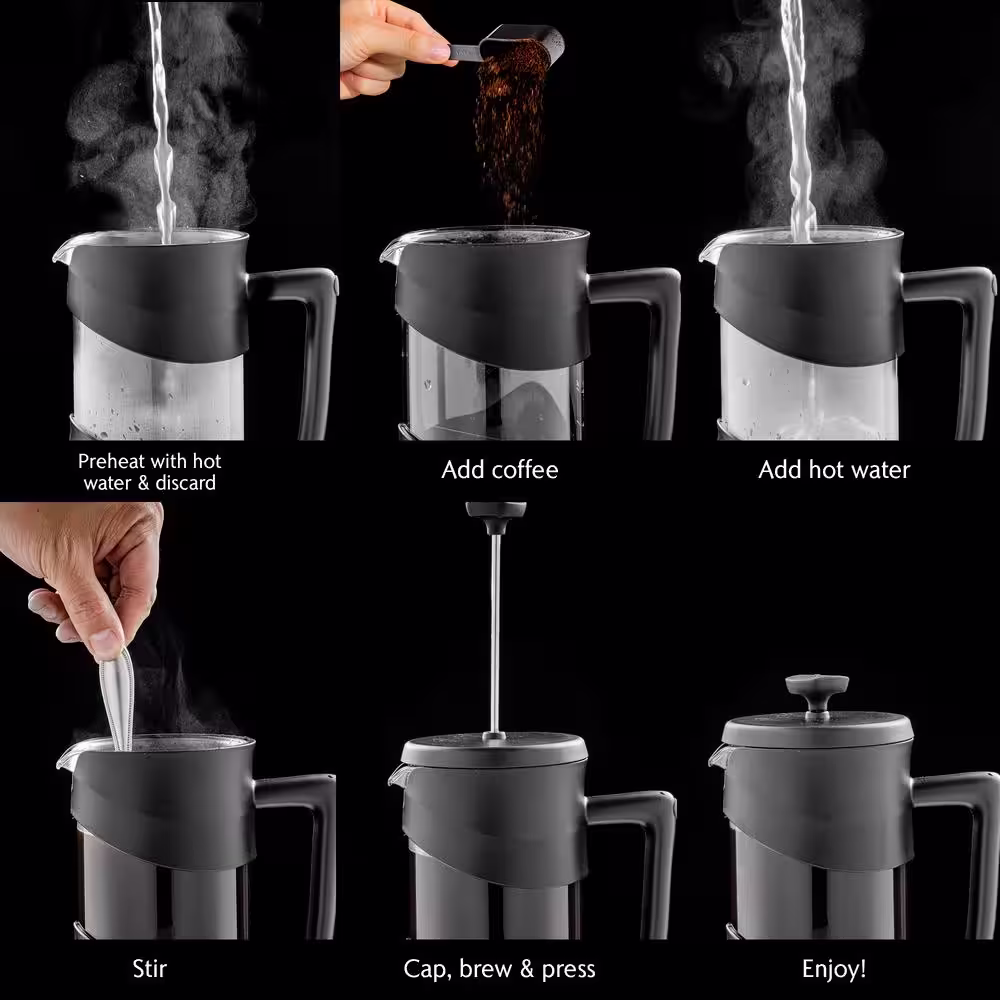 Preheat with hot water & discard

Add coffee

Add hot water

Stir

Cap, brew & press

Enjoy!