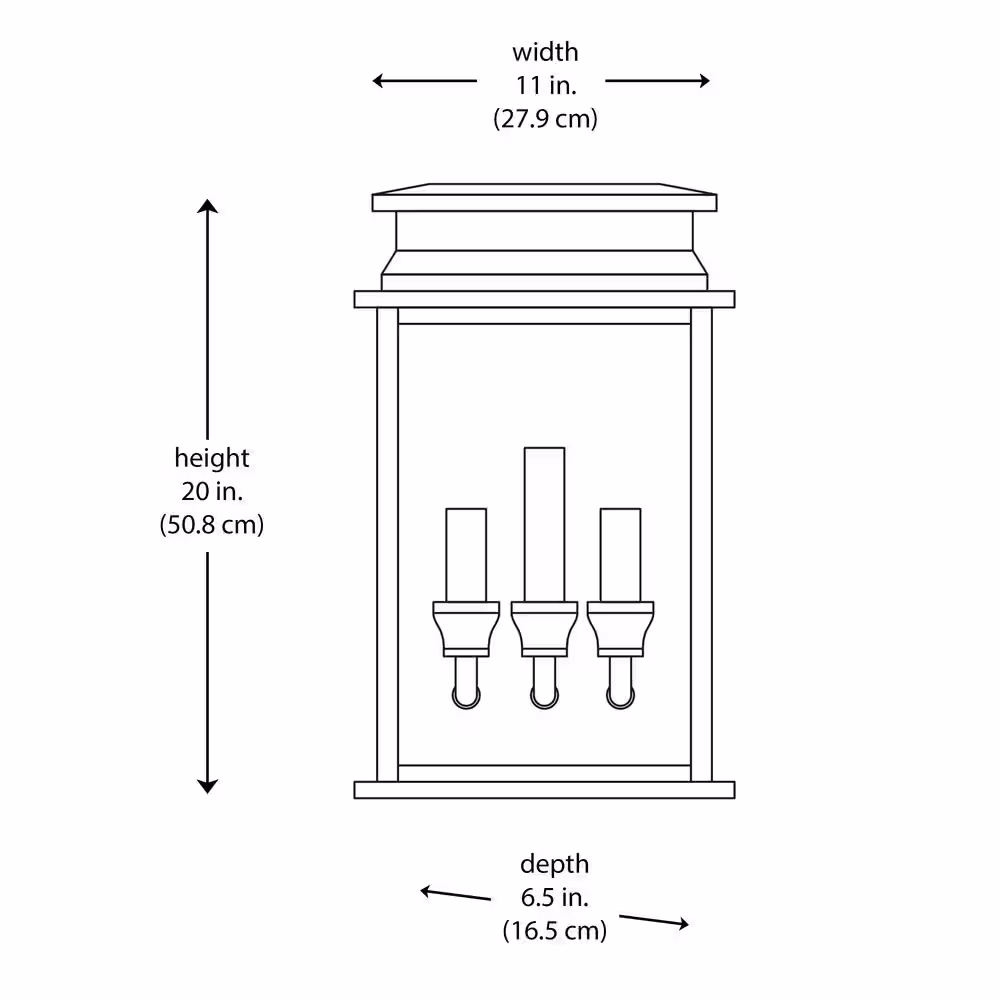 width
11 in.
(27.9 cm)

height
20 in.
(50.8 cm)

depth
6.5 in.
(16.5 cm)