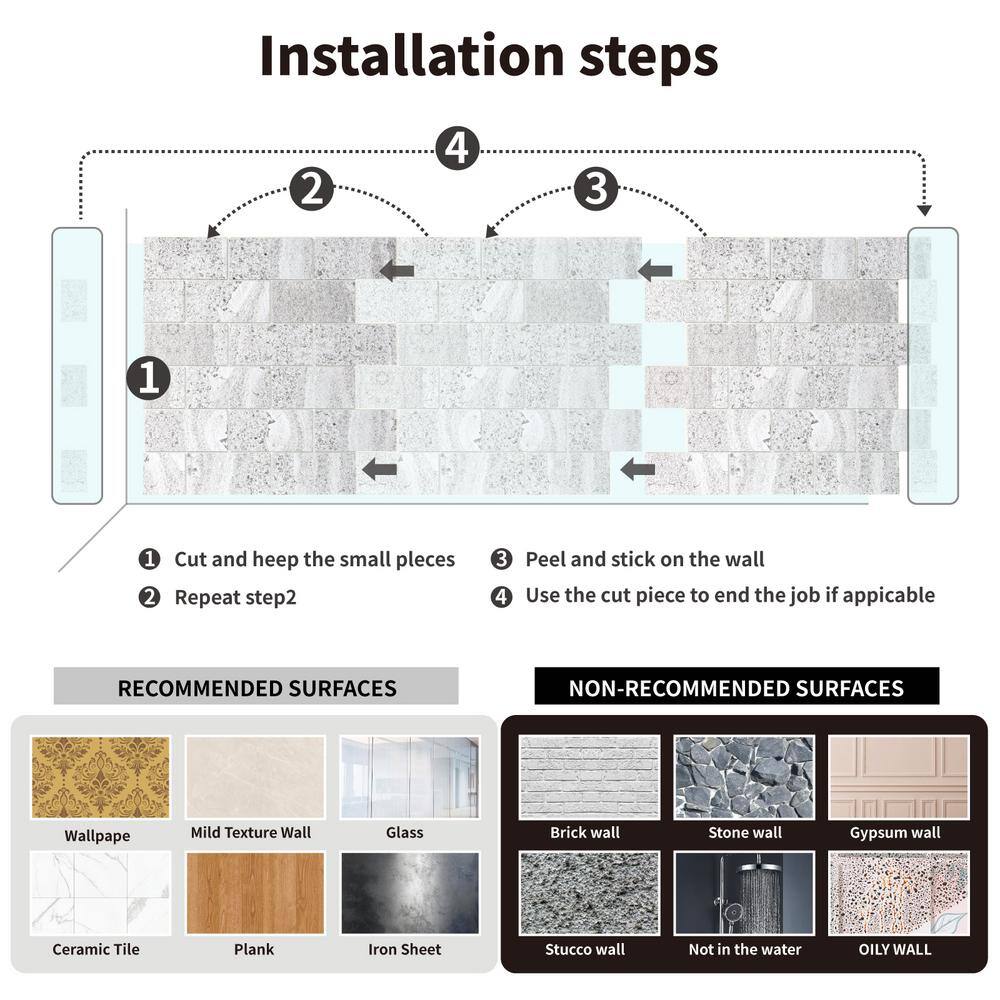 Installation steps

4

2

3

1

1 Cut and heep the small pleces
2 Repeat step2
3 Peel and stick on the wall
4 Use the cut piece to end the job if appicable

RECOMMENDED SURFACES

Wallpape
Mild Texture Wall
Glass
Ceramic Tile
Plank
Iron Sheet

NON-RECOMMENDED SURFACES

Brick wall
Stone wall
Gypsum wall
Stucco wall
Not in the water
OILY WALL