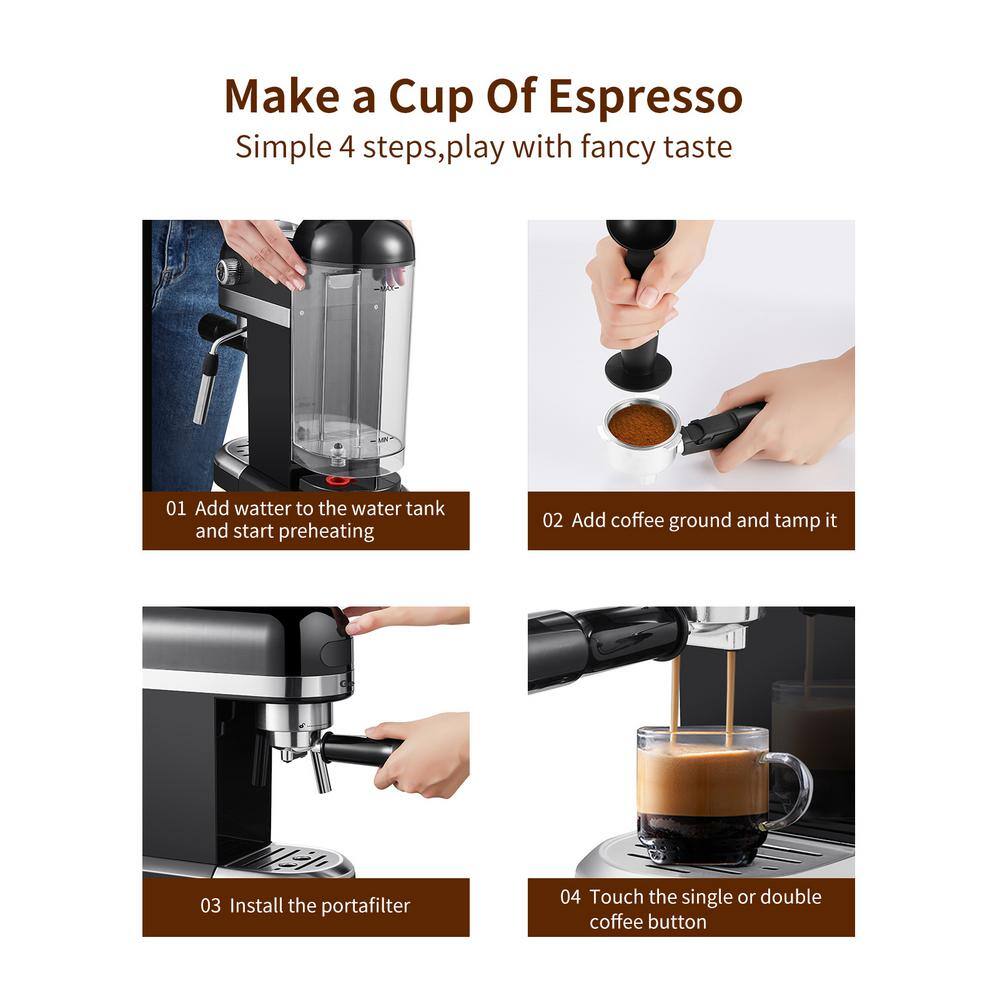 Make a Cup Of Espresso
Simple 4 steps,play with fancy taste

MAX
MIN

01 Add watter to the water tank and start preheating

02 Add coffee ground and tamp it

03 Install the portafilter

04 Touch the single or double coffee button