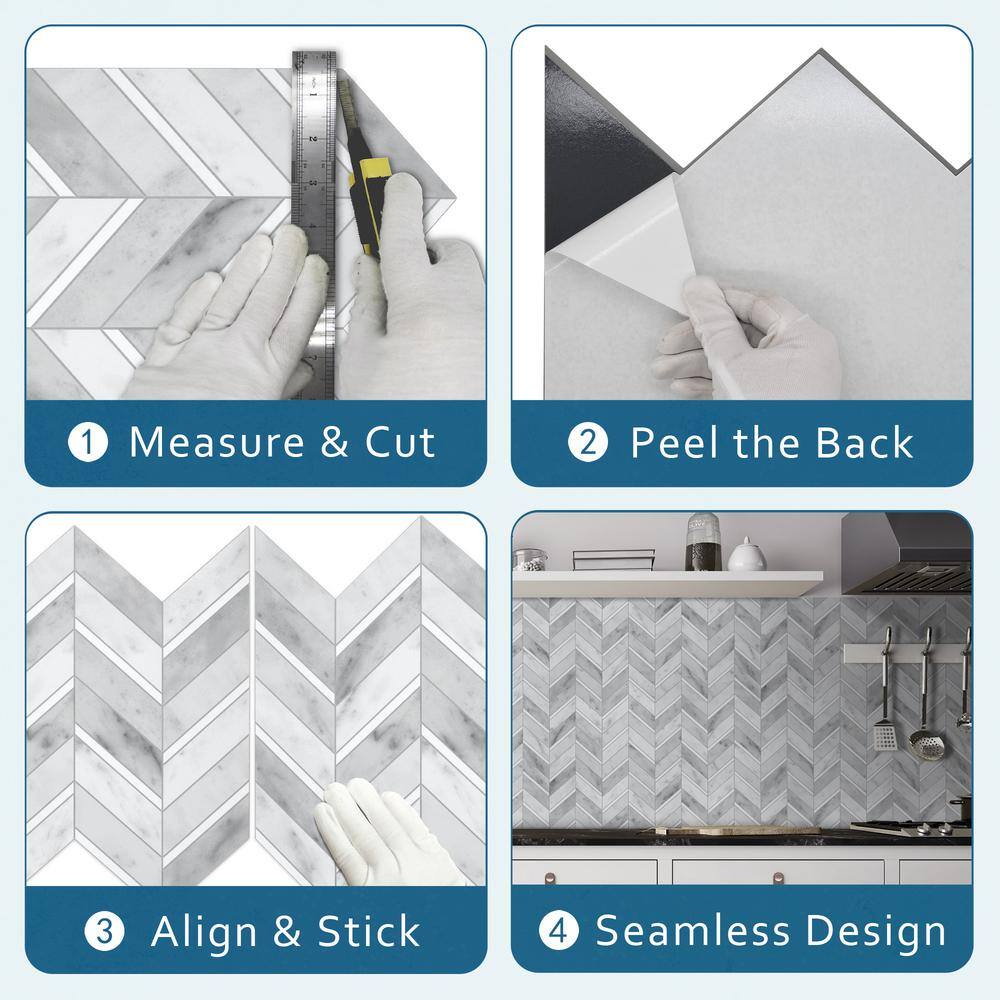 1 Measure & Cut

2 Peel the Back

3 Align & Stick

4 Seamless Design